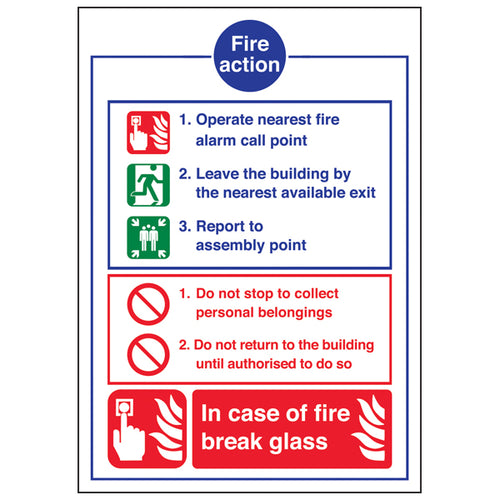 Fire action

1. Operate nearest fire alarm call point

2. Leave the building by the nearest available exit

3. Report to assembly point

1. Do not stop to collect personal belongings

2. Do not return to the building until authorised to do so

In case of fire break glass