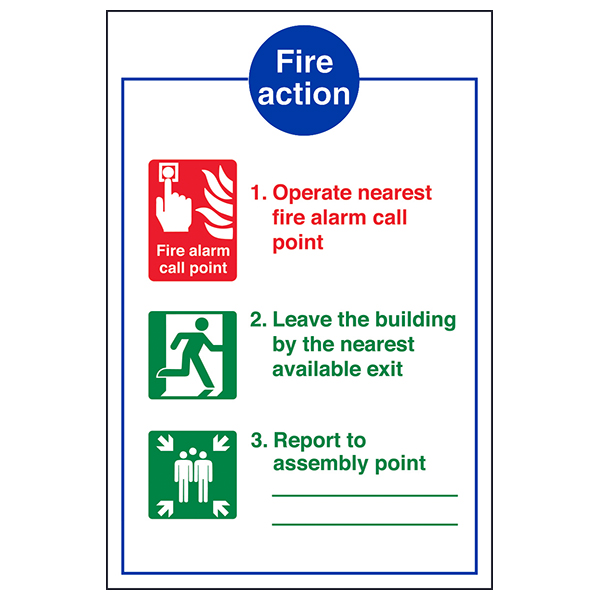 Fire action

Fire alarm call point

1. Operate nearest fire alarm call point

2. Leave the building by the nearest available exit

3. Report to assembly point