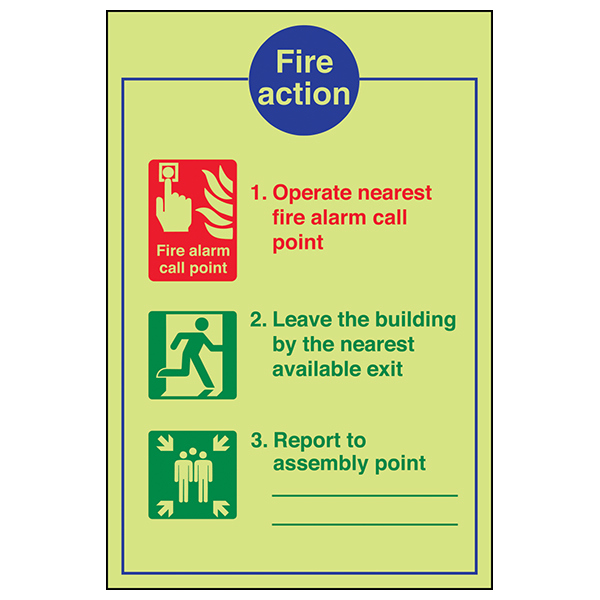 Fire action

Fire alarm call point

1. Operate nearest fire alarm call point

2. Leave the building by the nearest available exit

3. Report to assembly point